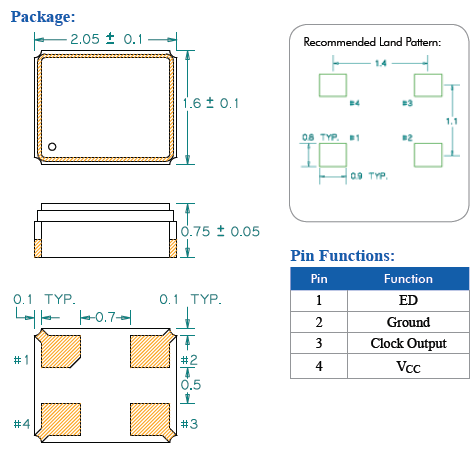 Package:

2.05 ± 0.1

1.6 ± 0.1

0.75 ± 0.05

0.1 TYP.

0.7

0.1 TYP.

#1

#2

0.5

#4

#3

Recommended Land Pattern:

1.4

#4

#3

1.1

0.8 TYP.

#1

#2

0.9 TYP.

Pin Functions:

| Pin | Function |
|---|---|
| 1 | ED |
| 2 | Ground |
| 3 | Clock Output |
| 4 | $V_{CC}$ |